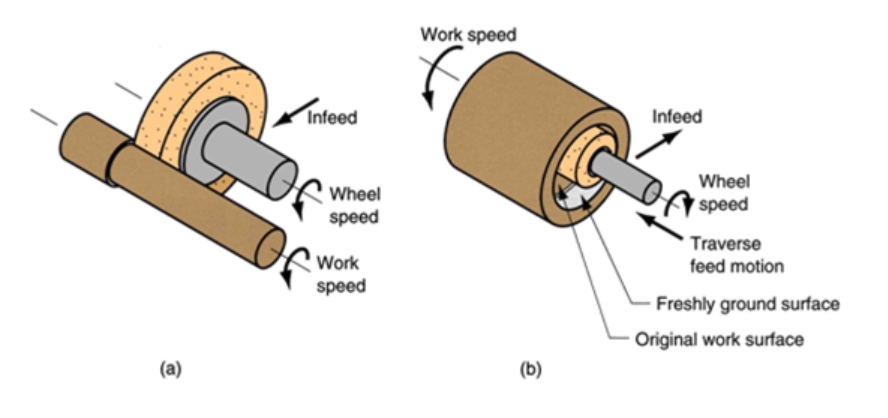 Infeed

Wheel speed

Work speed

(a)

Work speed

Infeed

Wheel speed

Traverse feed motion

Freshly ground surface

Original work surface

(b)